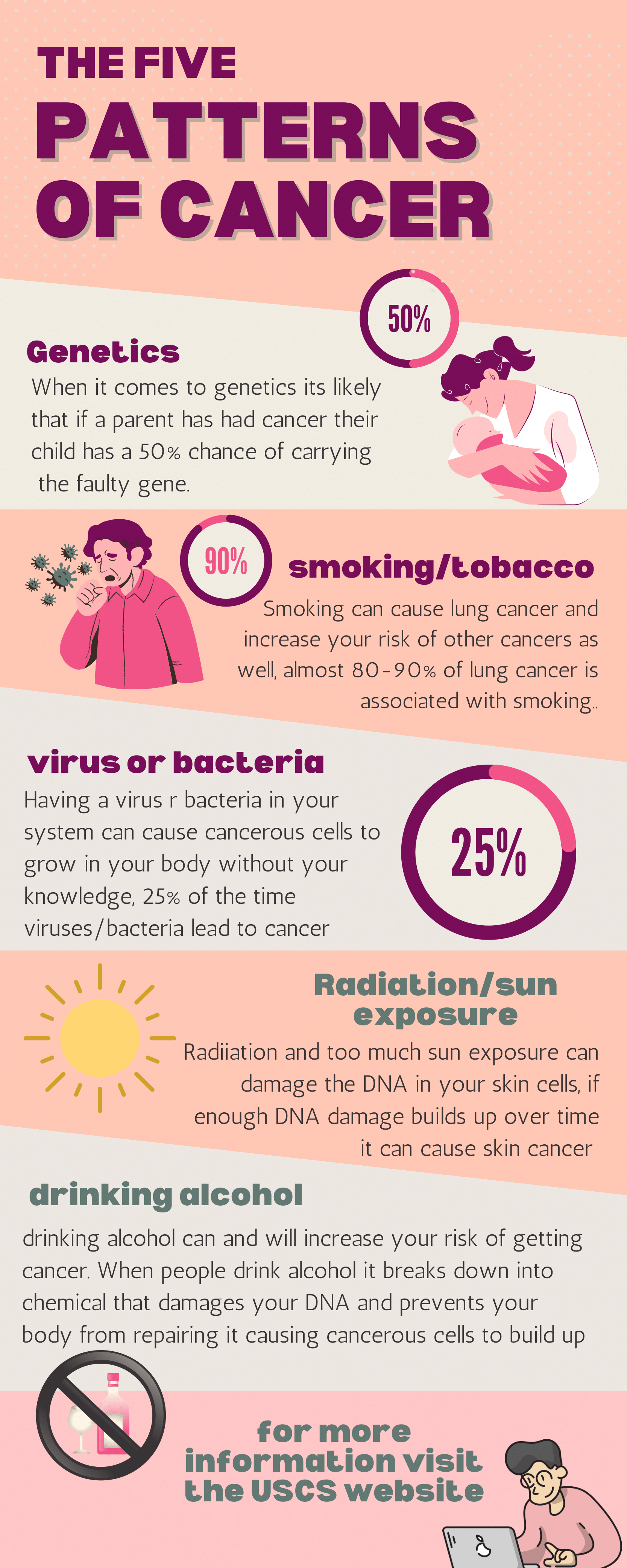 THE FIVE
PATTERNS OF CANCER

50%

Genetics
When it comes to genetics its likely that if a parent has had cancer their child has a 50% chance of carrying the faulty gene.

90%

smoking/tobacco
Smoking can cause lung cancer and increase your risk of other cancers as well, almost 80-90% of lung cancer is associated with smoking..

virus or bacteria
Having a virus r bacteria in your system can cause cancerous cells to grow in your body without your knowledge, 25% of the time viruses/bacteria lead to cancer

25%

Radiation/sun exposure
Radiiation and too much sun exposure can damage the DNA in your skin cells, if enough DNA damage builds up over time it can cause skin cancer

drinking alcohol
drinking alcohol can and will increase your risk of getting cancer. When people drink alcohol it breaks down into chemical that damages your DNA and prevents your body from repairing it causing cancerous cells to build up

for more information visit the USCS website